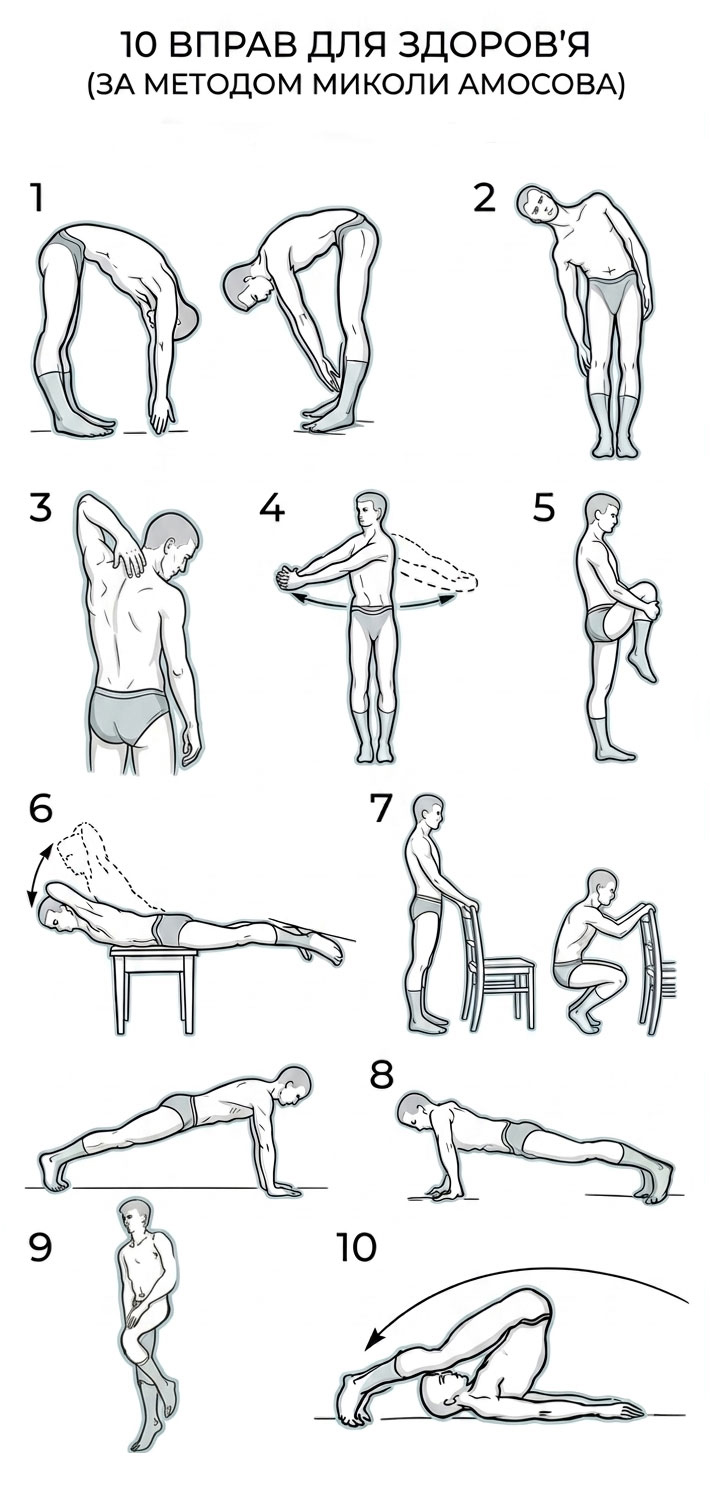 10 ВПРАВ ДЛЯ ЗДОРОВ'Я
(ЗА МЕТОДОМ МИКОЛИ АМОСОВА)

1

2

3

4

5

6

7

8

9

10